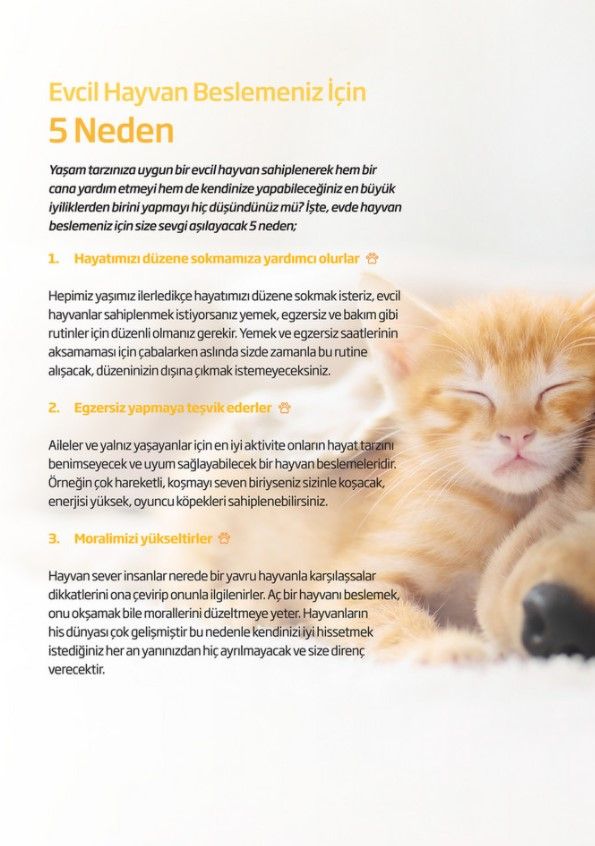 Evcil Hayvan Beslemeniz İçin
5 Neden

Yaşam tarzınıza uygun bir evcil hayvan sahiplenerek hem bir cana yardım etmeyi hem de kendinize yapabileceğiniz en büyük iyiliklerden birini yapmayı hiç düşündünüz mü? İşte, evde hayvan beslemeniz için size sevgi aşılayacak 5 neden;

1. Hayatımızı düzene sokmamıza yardımcı olurlar

Hepimiz yaşımız ilerledikçe hayatımızı düzene sokmak isteriz, evcil hayvanlar sahiplenmek istiyorsanız yemek, egzersiz ve bakım gibi rutinler için düzenli olmanız gerekir. Yemek ve egzersiz saatlerinin aksamaması için çabalarken aslında sizde zamanla bu rutine alışacak, düzeninizin dışına çıkmak istemeyeceksiniz.

2. Egzersiz yapmaya teşvik ederler

Aileler ve yalnız yaşayanlar için en iyi aktivite onların hayat tarzını benimseyecek ve uyum sağlayabilecek bir hayvan beslemeleridir. Örneğin çok hareketli, koşmayı seven biriyseniz sizinle koşacak, enerjisi yüksek, oyuncu köpekleri sahiplenebilirsiniz.

3. Moralimizi yükseltirler

Hayvan sever insanlar nerede bir yavru hayvanla karşılaşsalar dikkatlerini ona çevirip onunla ilgilenirler. Aç bir hayvanı beslemek, onu okşamak bile morallerini düzeltmeye yeter. Hayvanların his dünyası çok gelişmiştir bu nedenle kendinizi iyi hissetmek istediğiniz her an yanınızdan hiç ayrılmayacak ve size direnç verecektir.